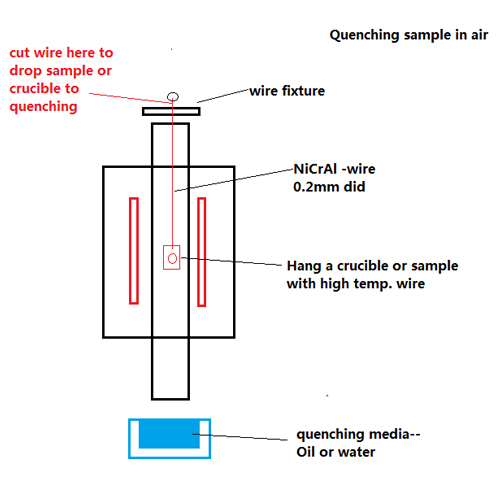 Quenching sample in air

cut wire here to drop sample or crucible to quenching

wire fixture

NiCrAl -wire
0.2mm did

Hang a crucible or sample with high temp. wire

quenching media--
Oil or water