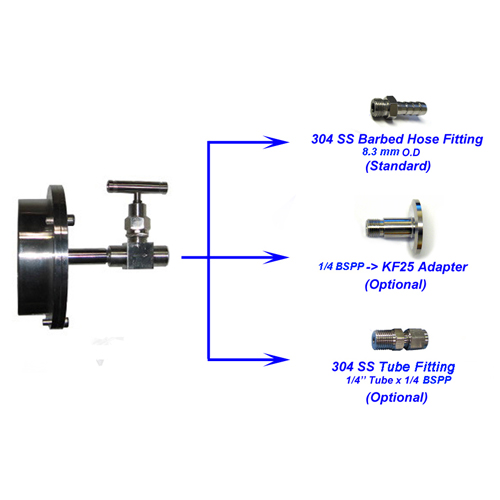 304 SS Barbed Hose Fitting
8.3 mm O.D
(Standard)

1/4 BSPP -> KF25 Adapter
(Optional)

304 SS Tube Fitting
1/4'' Tube x 1/4 BSPP
(Optional)